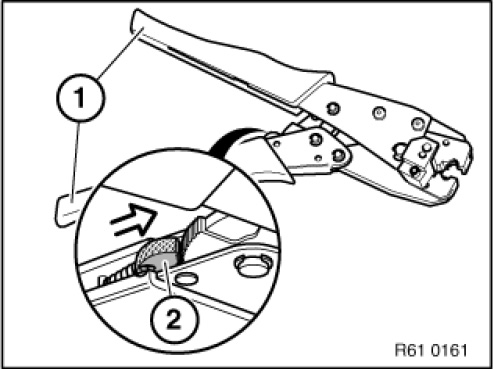 1
2
R61 0161