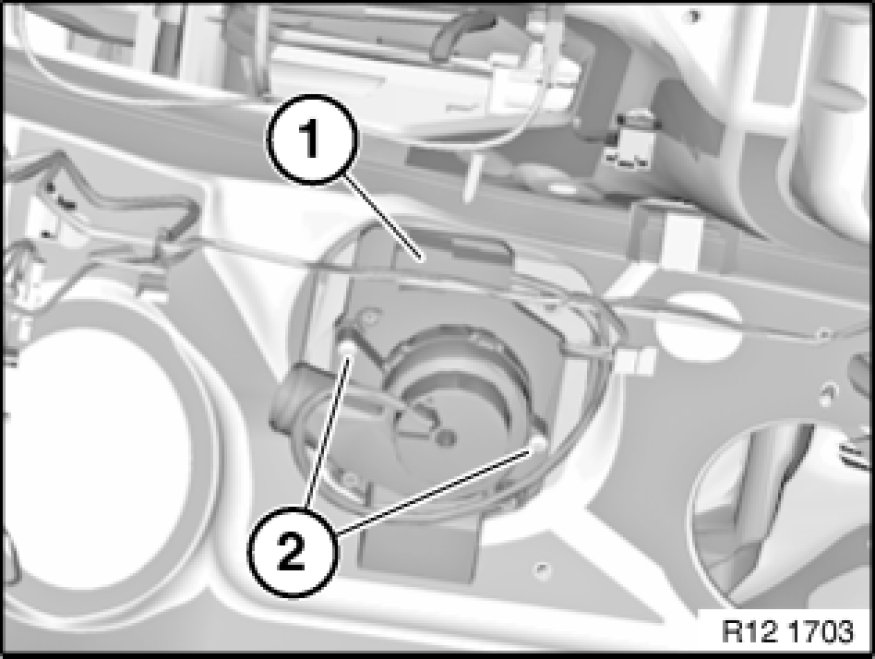 1
2
R12 1703