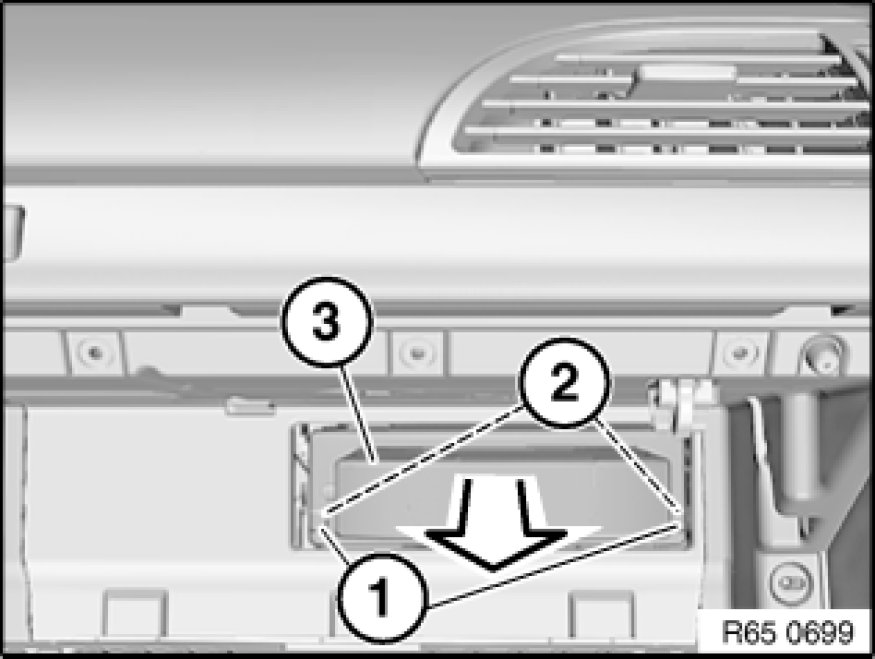 3
2
1
R65 0699