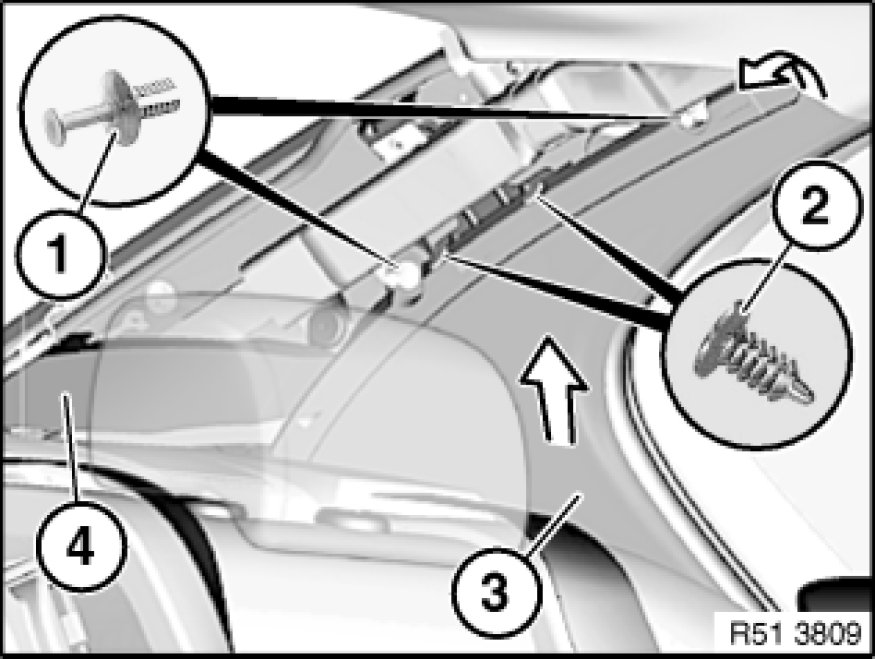 1
2
4
3
R51 3809