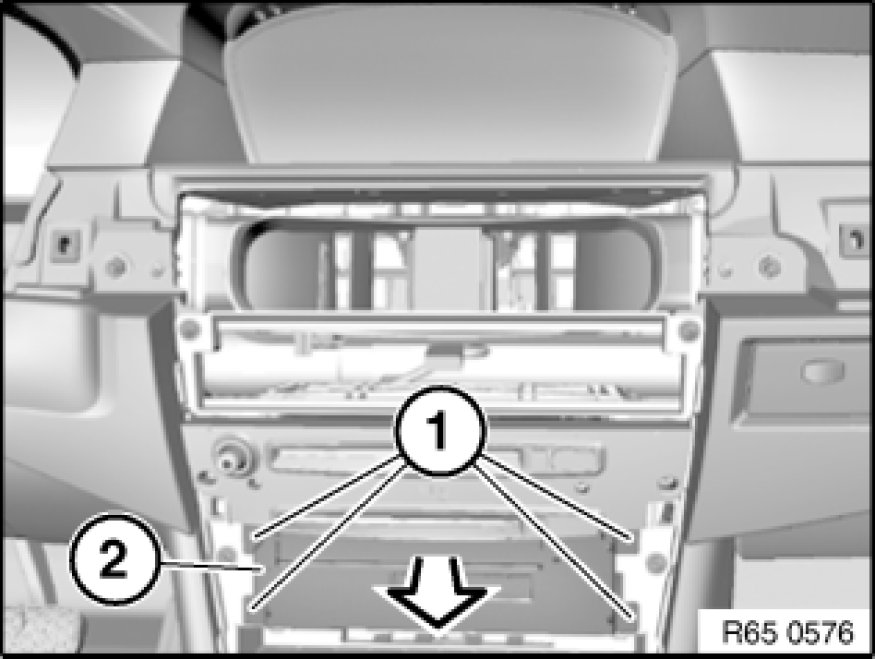 1
2
R65 0576