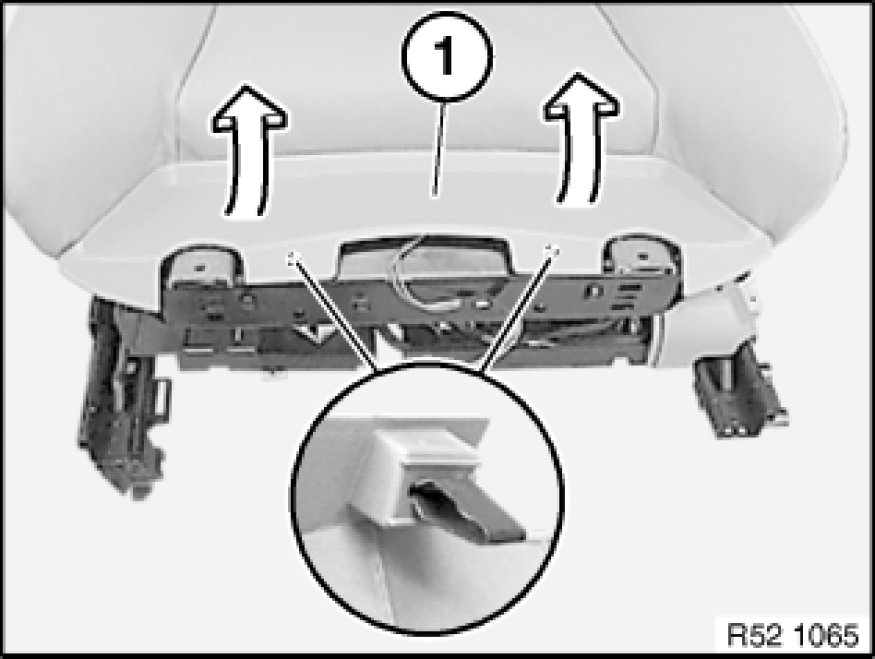 1

R52 1065