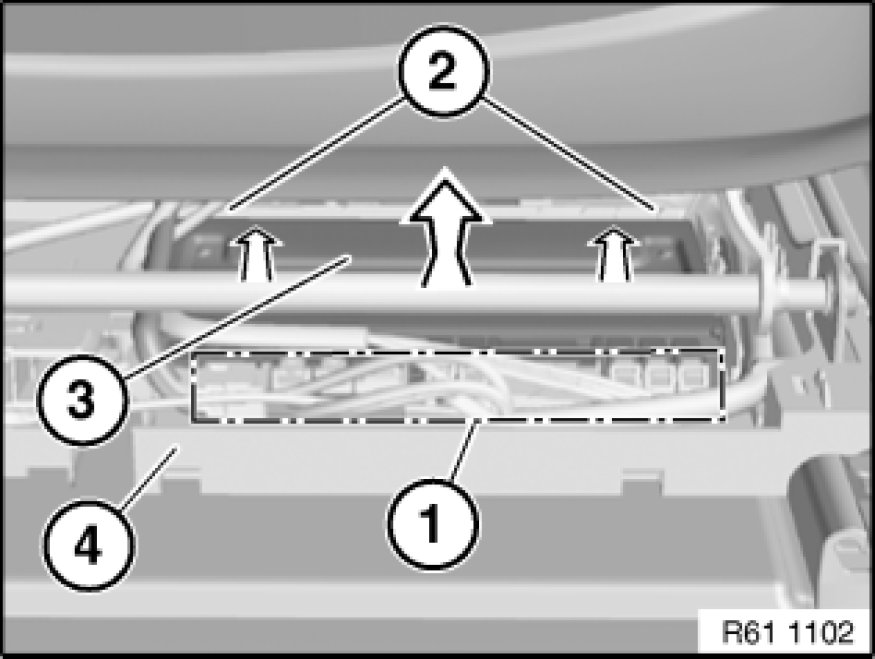 2
3
4
1
R61 1102