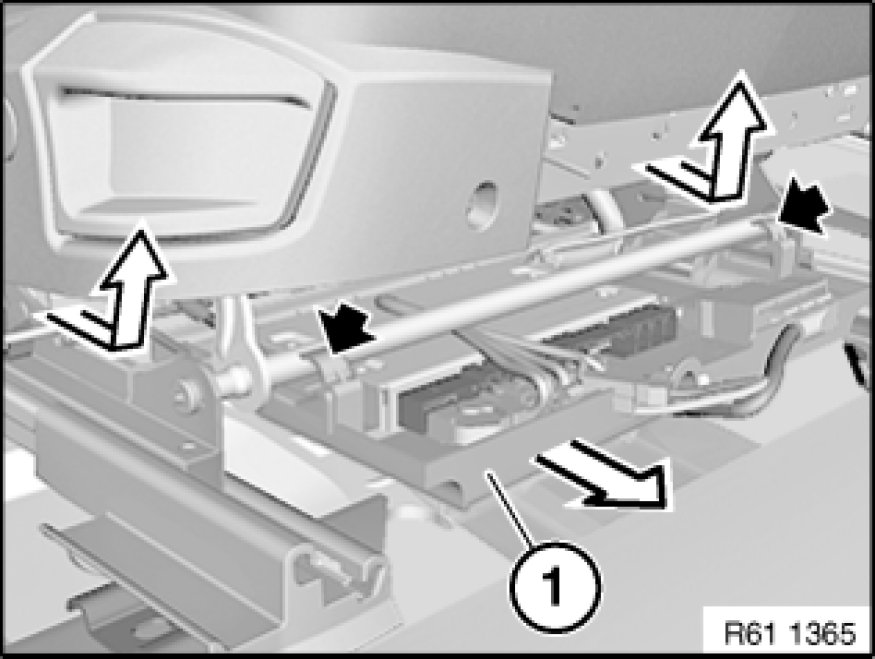 1

R61 1365