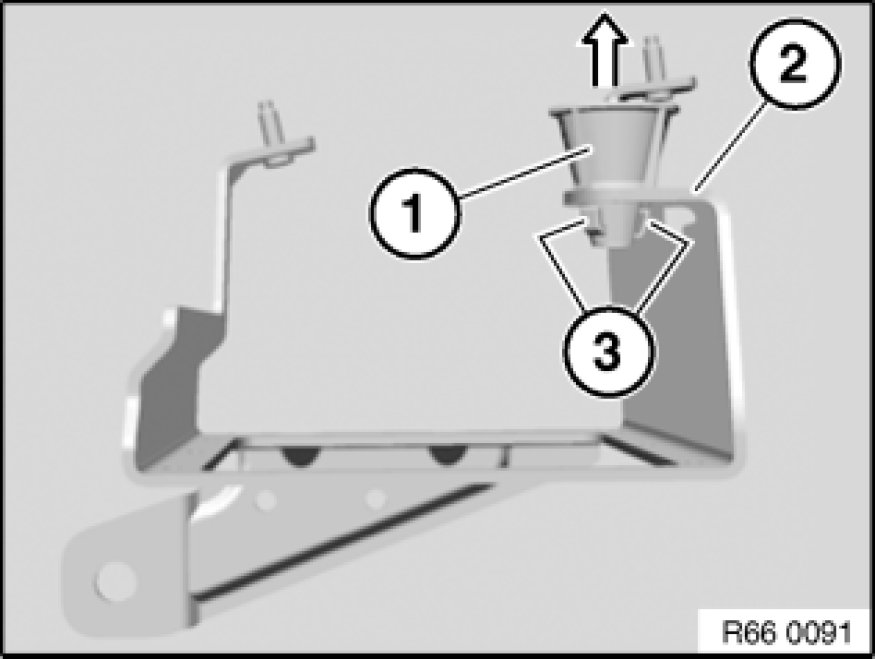 2
1
3
R66 0091