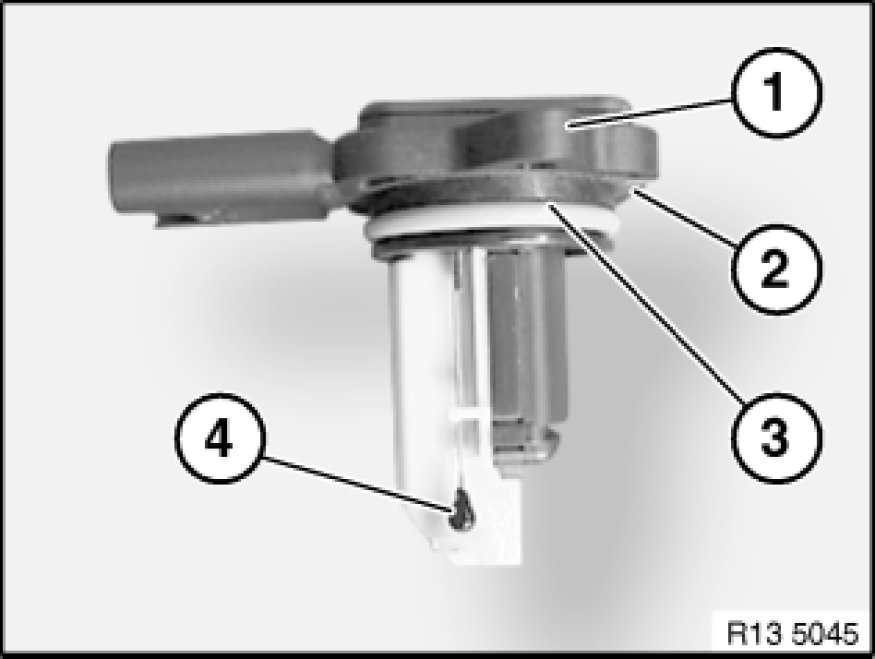 1
2
3
4
R13 5045