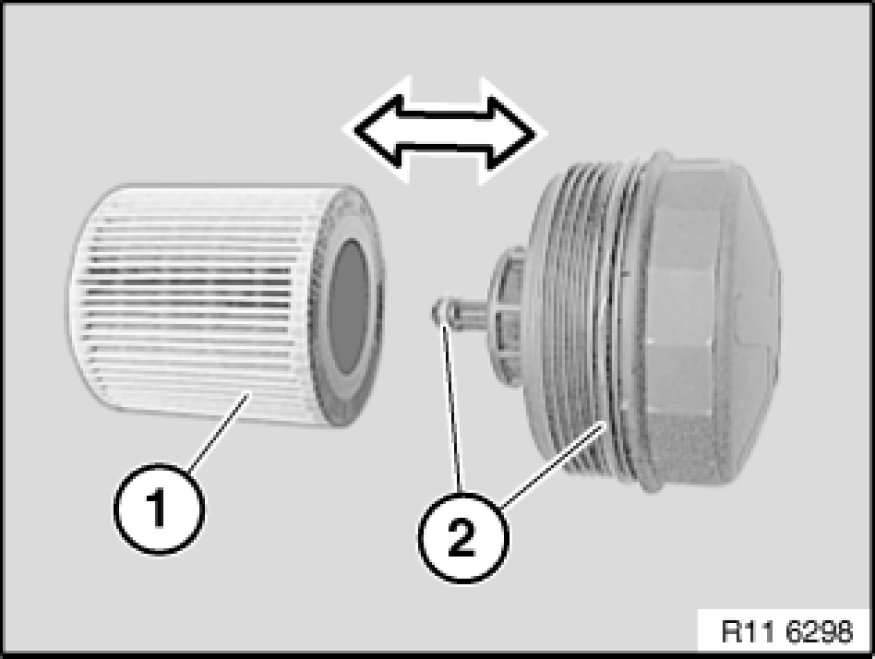 1

2

R11 6298