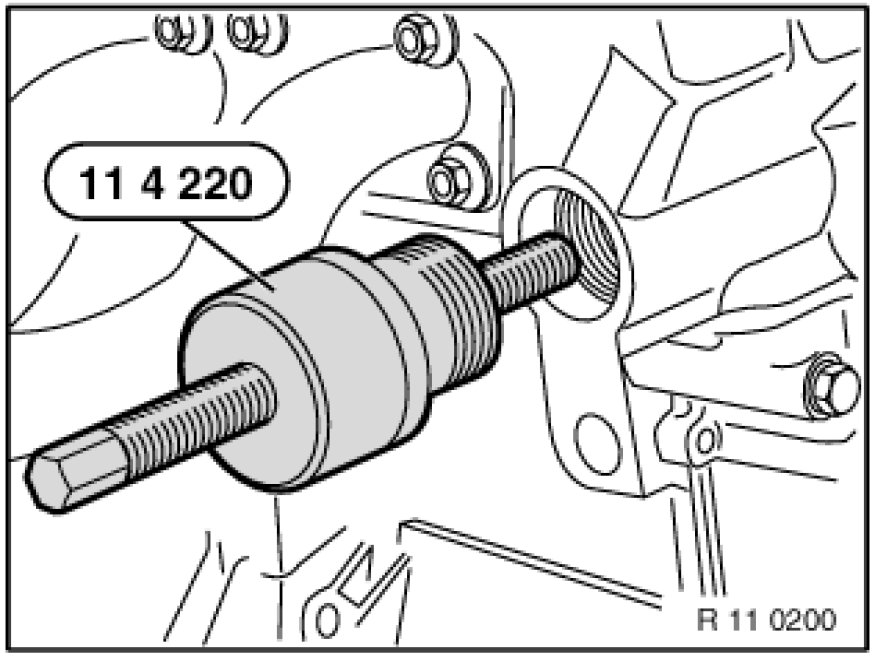 11 4 220

R 11 0200