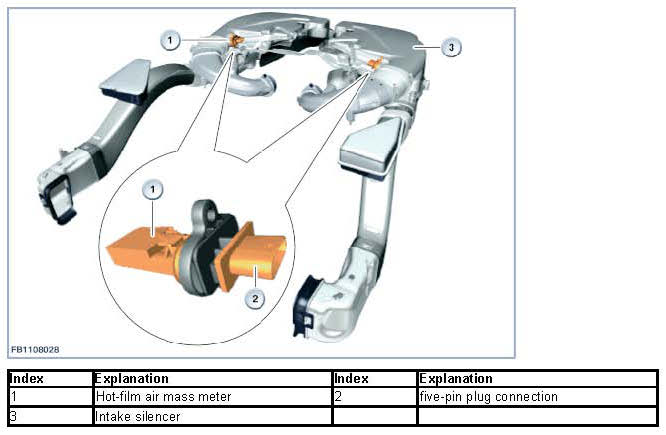 1

3

1

2

FB1108028

| Index | Explanation | Index | Explanation |
|---|---|---|---|
| 1 | Hot-film air mass meter | 2 | five-pin plug connection |
| 3 | Intake silencer | | |