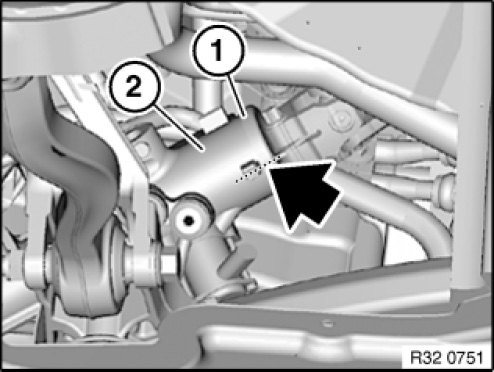 1
2
R32 0751