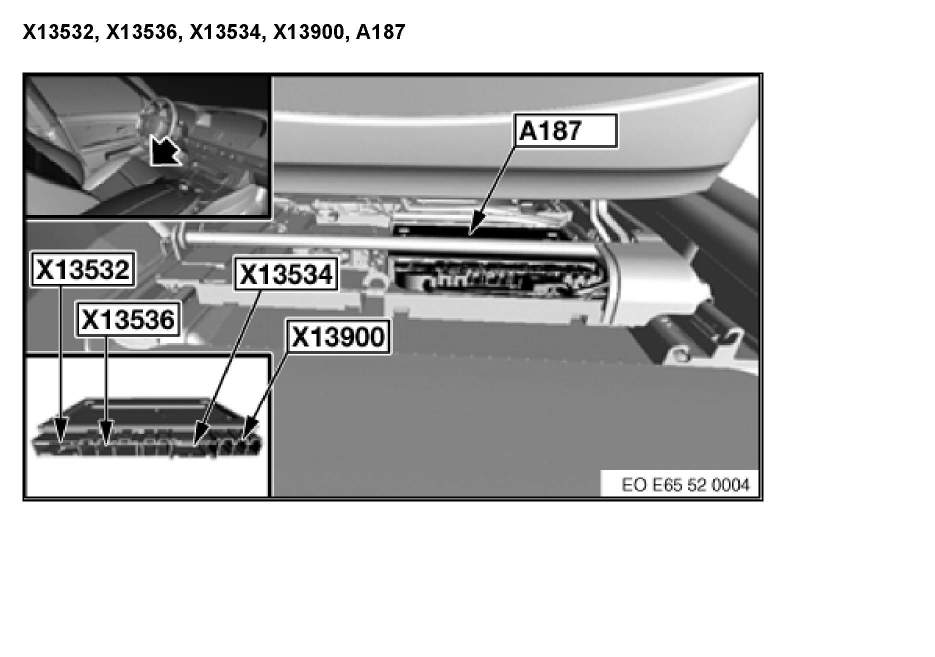 X13532, X13536, X13534, X13900, A187

A187

X13532

X13534

X13536

X13900

EO E65 52 0004