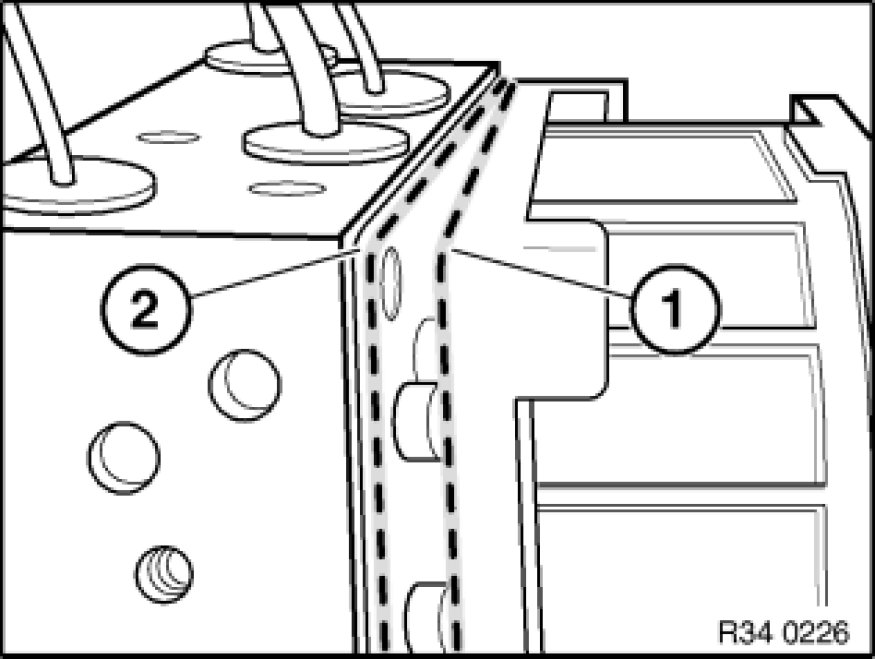 2
1
R34 0226