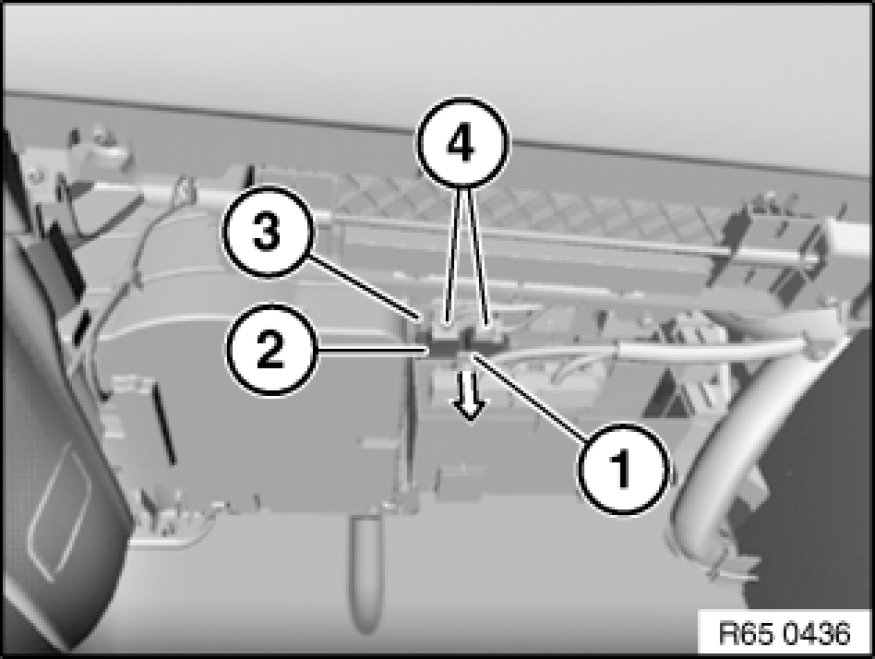 4
3
2
1
R65 0436