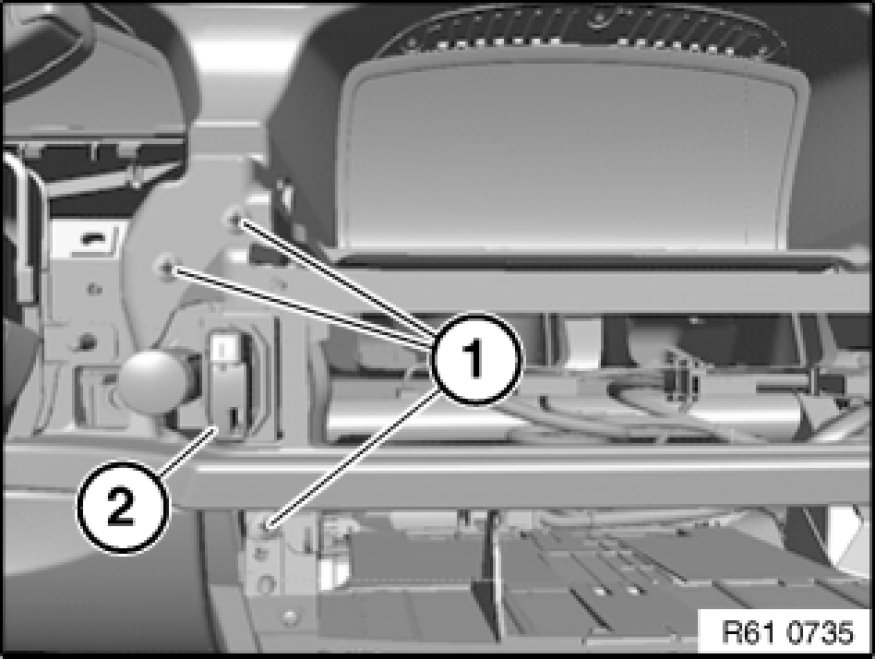 1
2
R61 0735