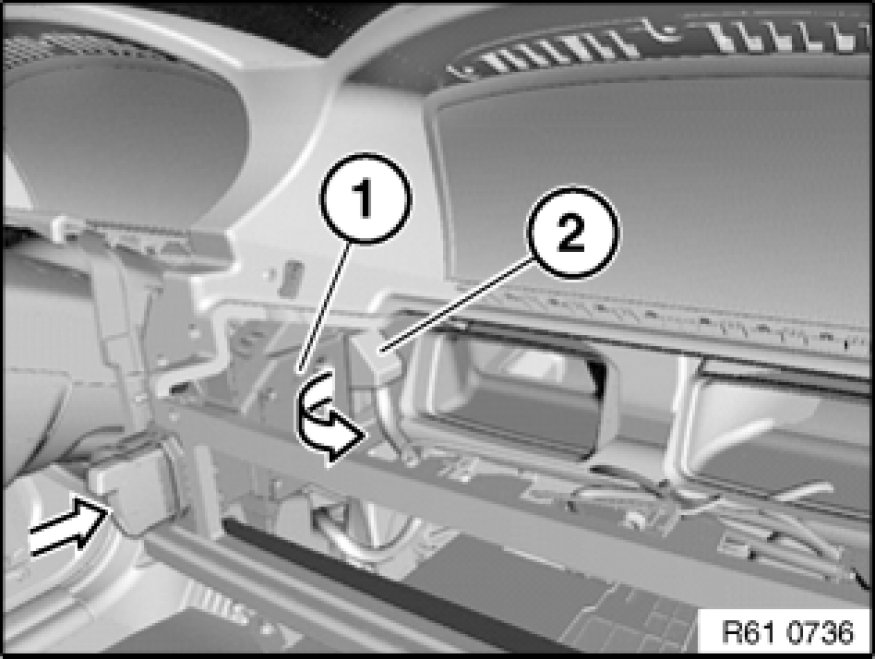 1
2
R61 0736