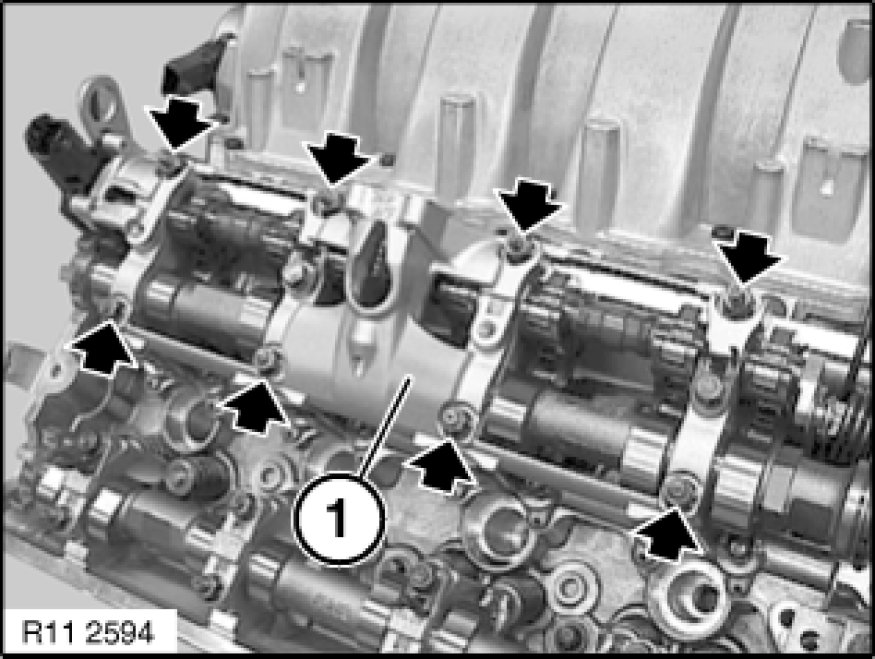 1

R11 2594