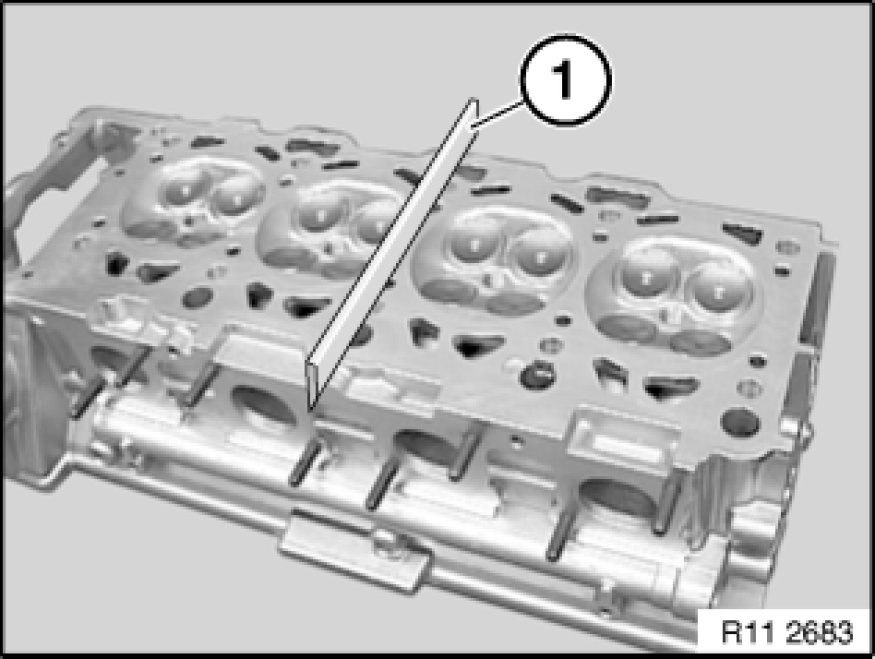 1

R11 2683