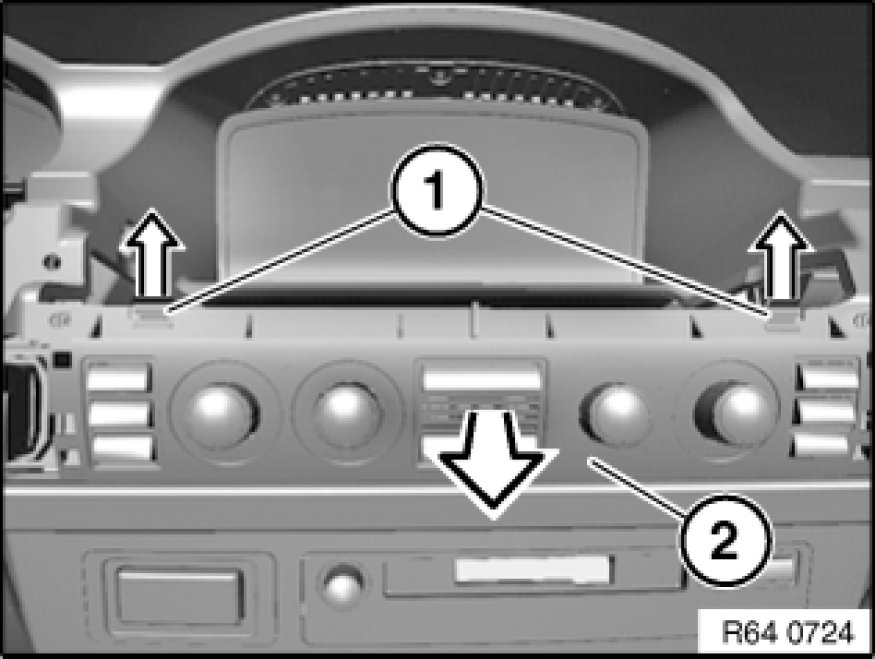 1
2
R64 0724