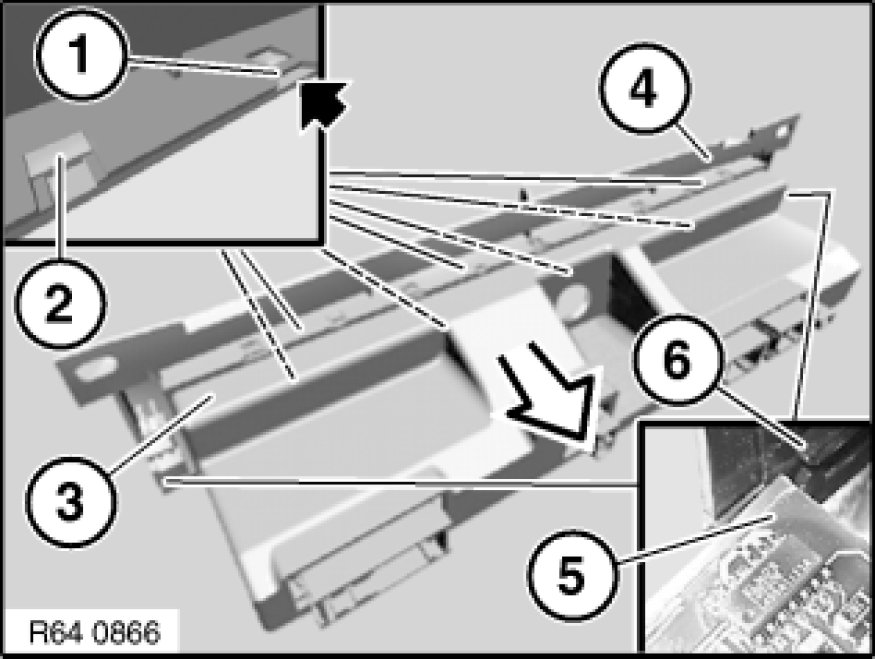 1
4
2
6
3
5
R64 0866