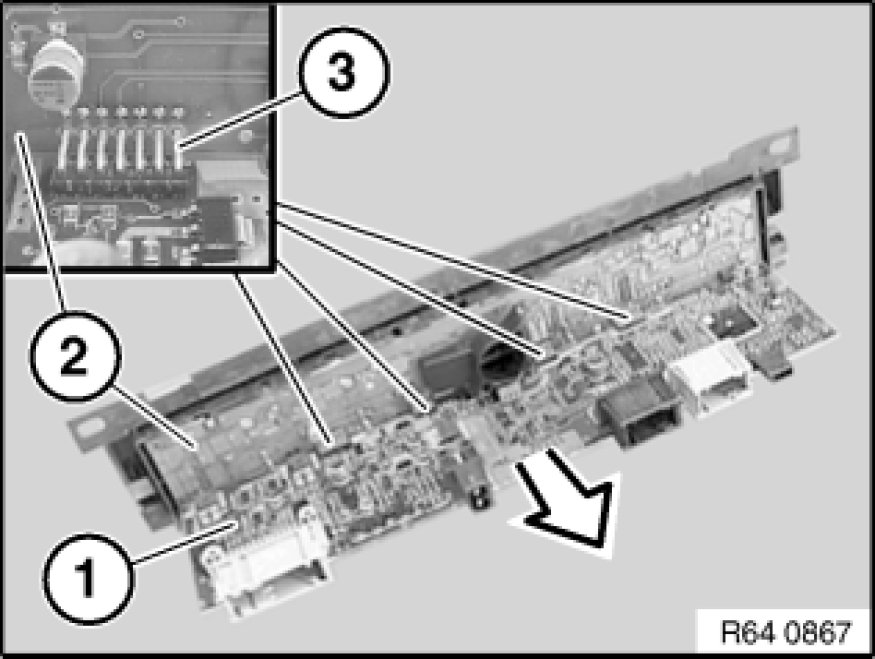 3
2
1
R64 0867