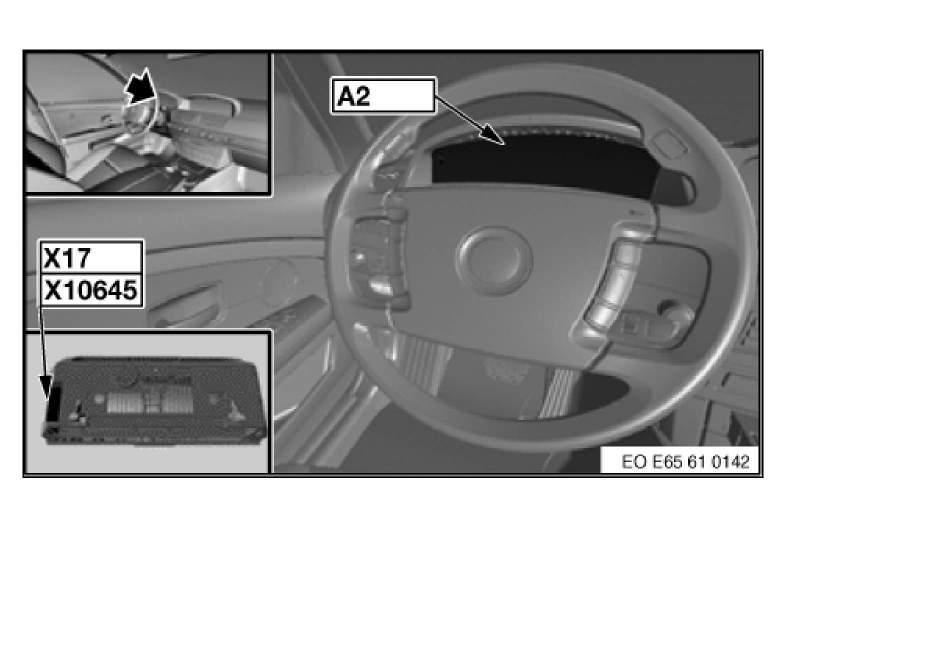 A2

X17
X10645

EO E65 61 0142