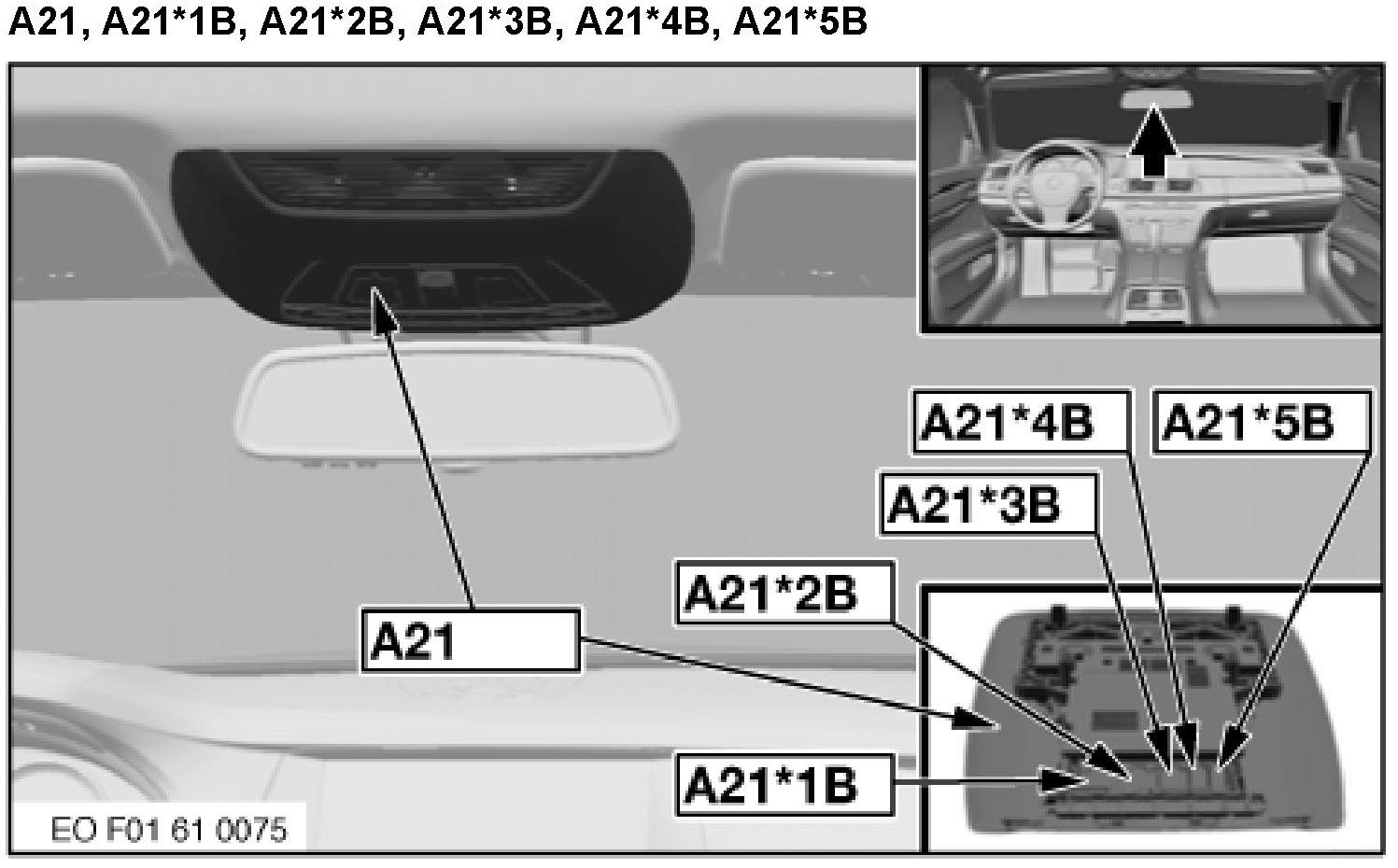 A21, A21*1B, A21*2B, A21*3B, A21*4B, A21*5B

A21*4B

A21*5B

A21*3B

A21*2B

A21

A21*1B

EO F01 61 0075