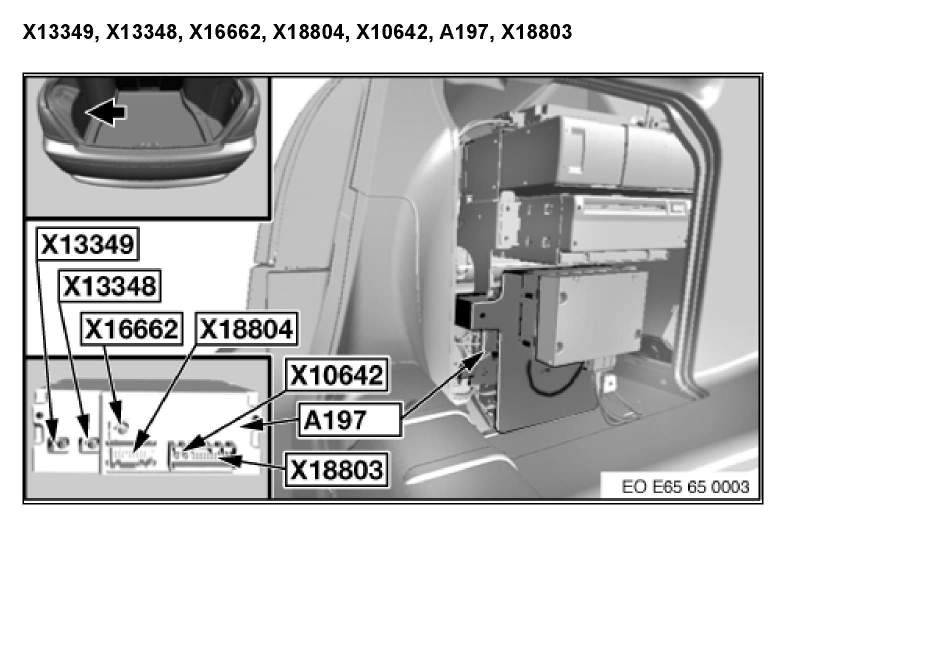 X13349, X13348, X16662, X18804, X10642, A197, X18803

X13349
X13348
X16662
X18804
X10642
A197
X18803
EO E65 65 0003