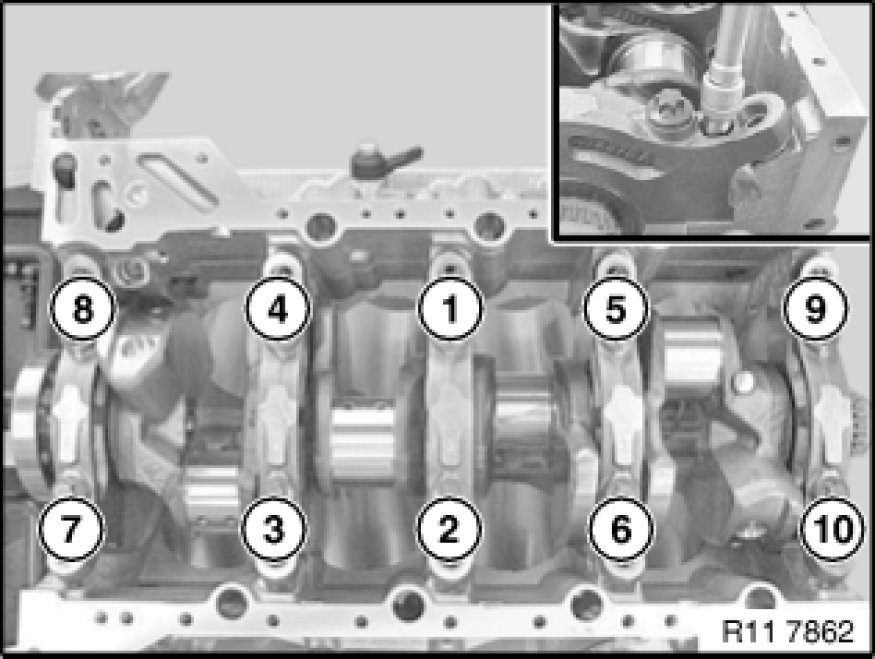 8
4
1
5
9
7
3
2
6
10
R11 7862