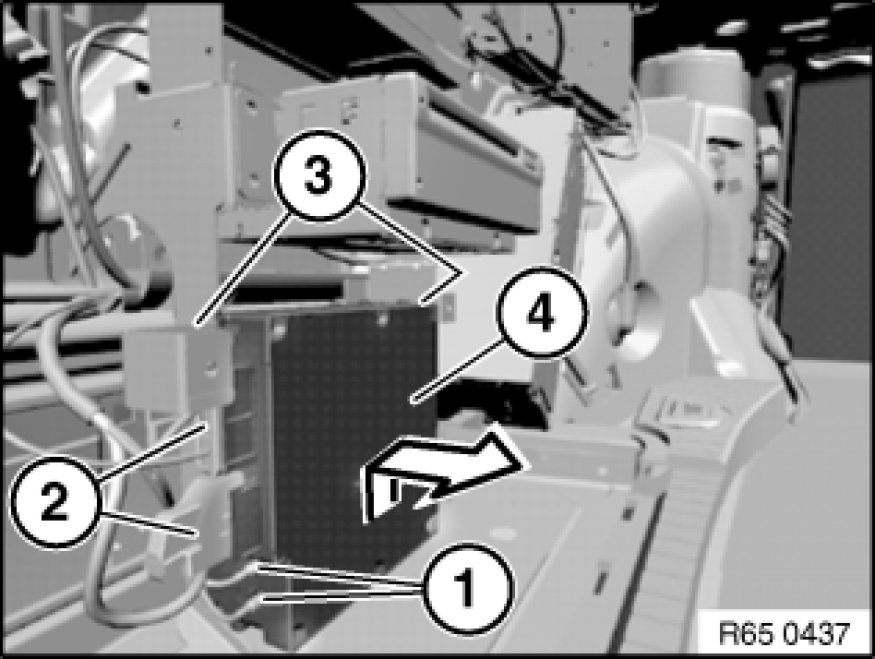 3
4
2
1
R65 0437