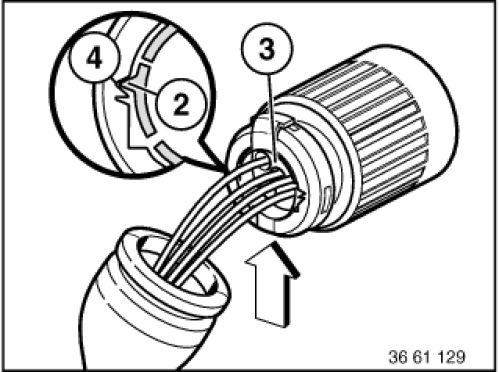 4
2
3
36 61 129