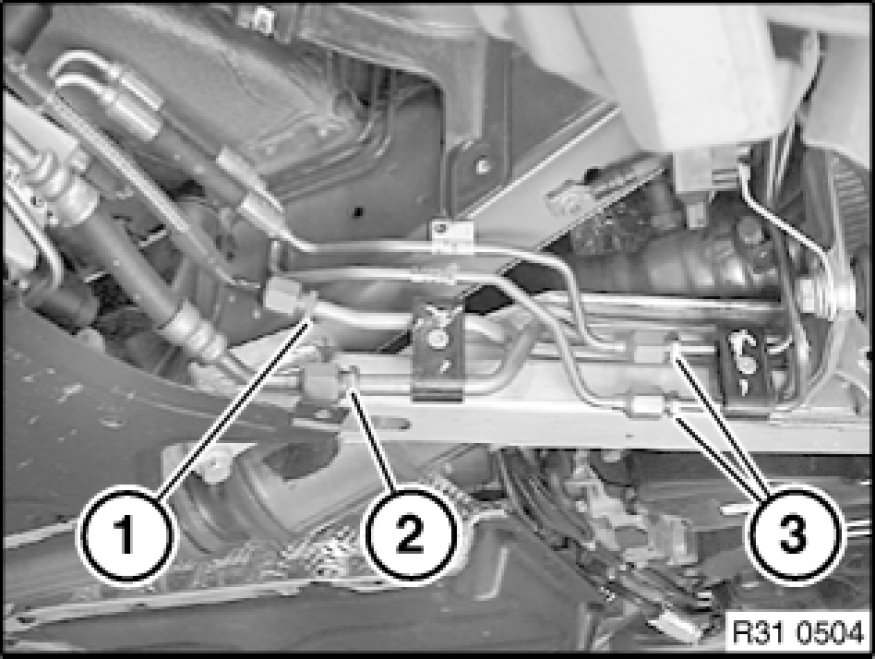 1
2
3
R31 0504