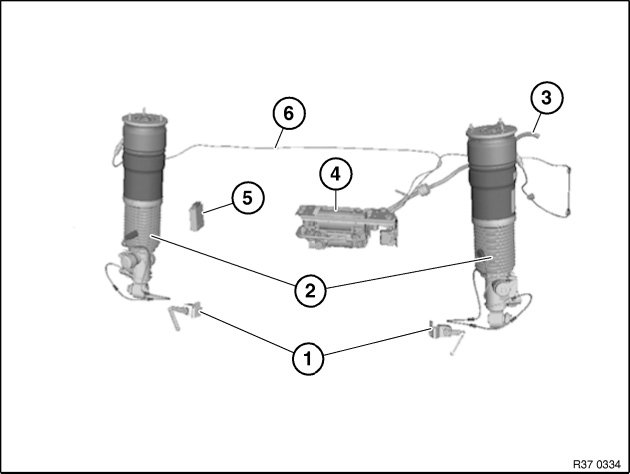 6
3
4
5
2
1
R37 0334