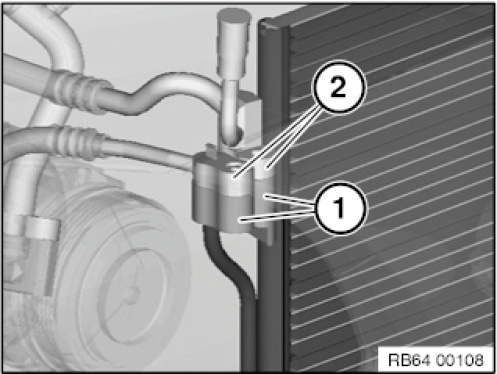 2

1

RB64 00108