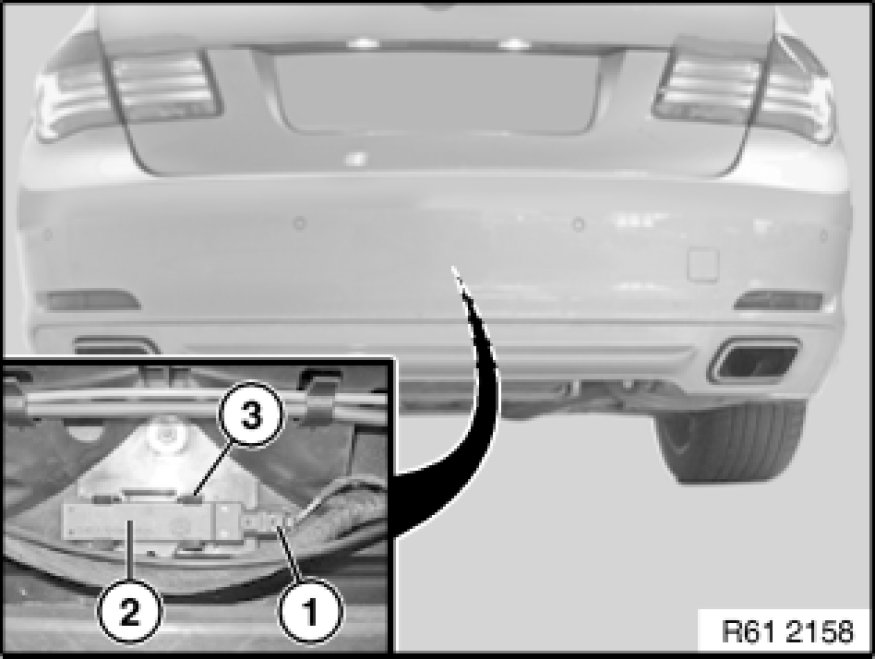 3
2
1
R61 2158