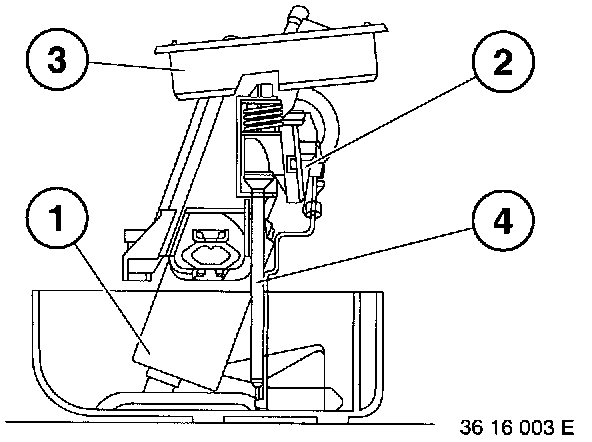 3
2
1
4
36 16 003 E