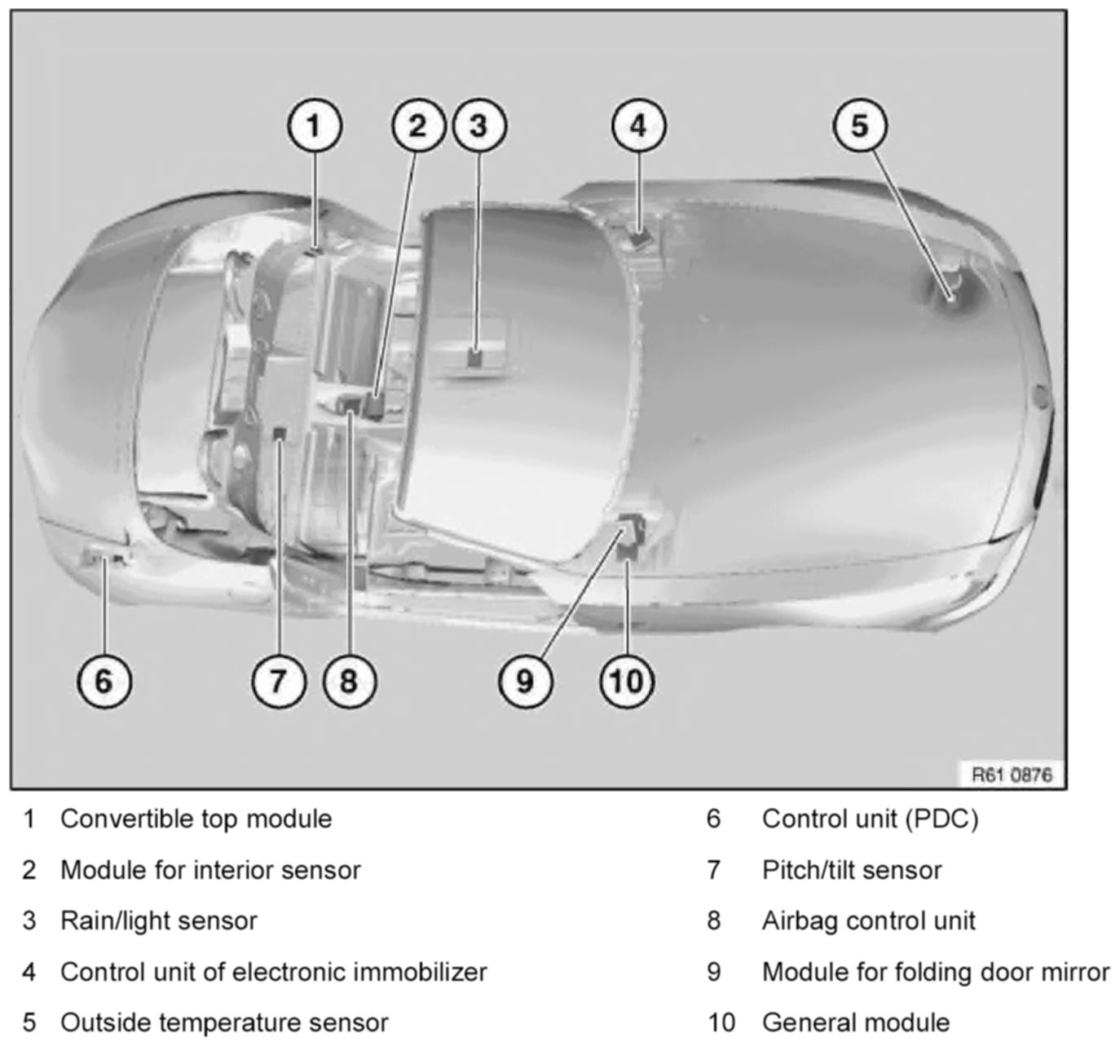 1
2
3
4
5
6
7
8
9
10

R61 0876

1 Convertible top module
2 Module for interior sensor
3 Rain/light sensor
4 Control unit of electronic immobilizer
5 Outside temperature sensor

6 Control unit (PDC)
7 Pitch/tilt sensor
8 Airbag control unit
9 Module for folding door mirror
10 General module