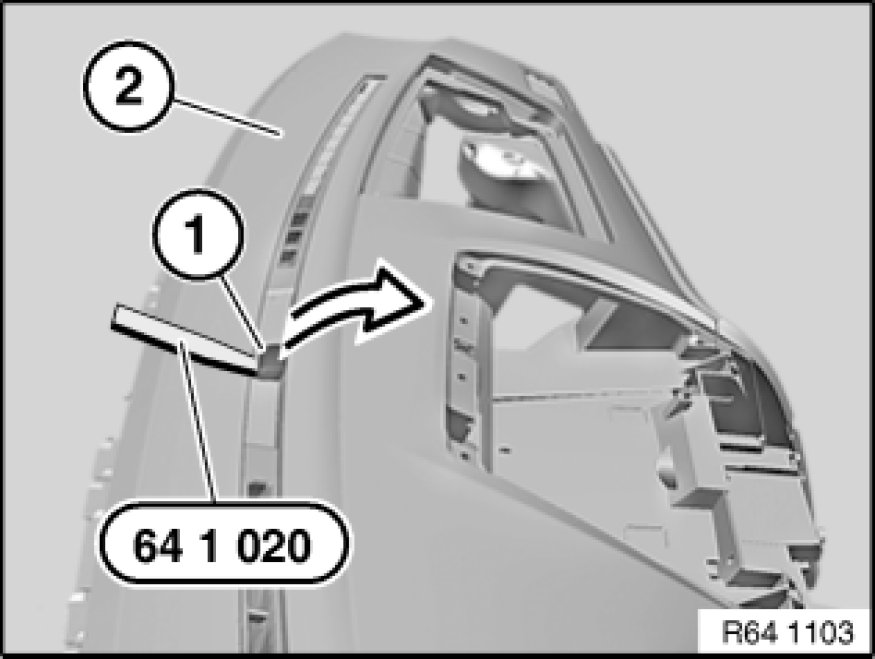 2
1
64 1 020
R64 1103