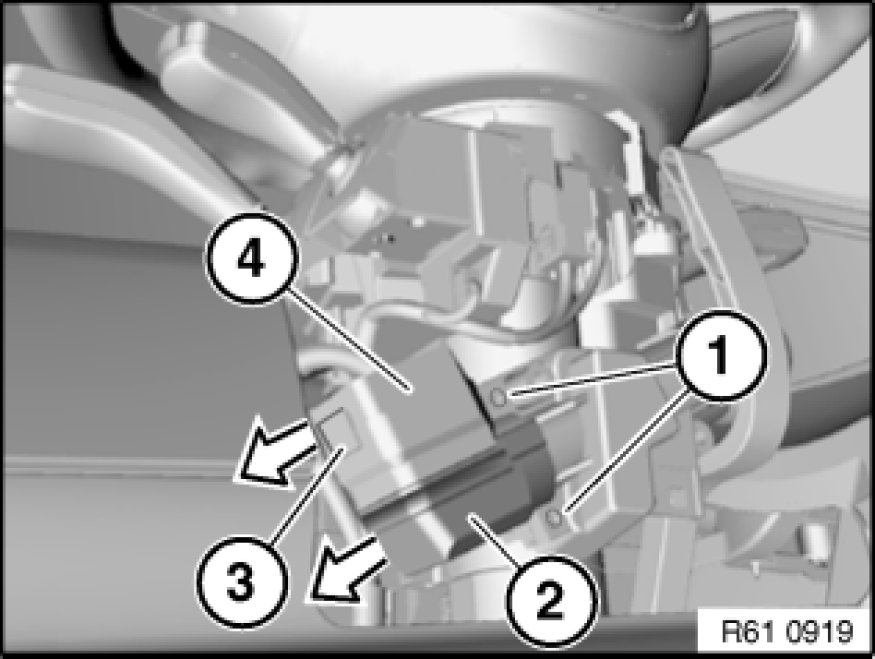 4
1
3
2
R61 0919