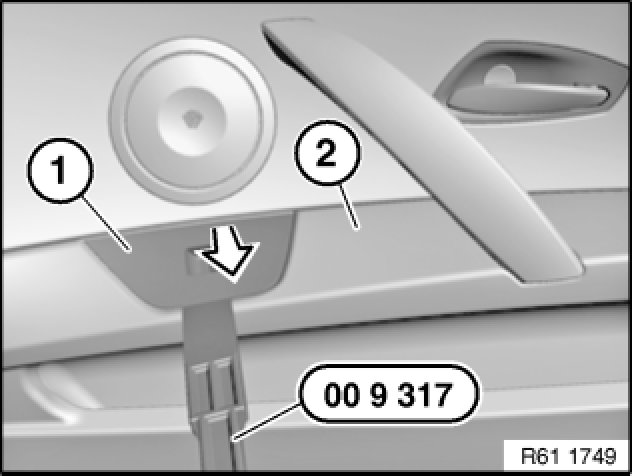 1
2
00 9 317
R61 1749