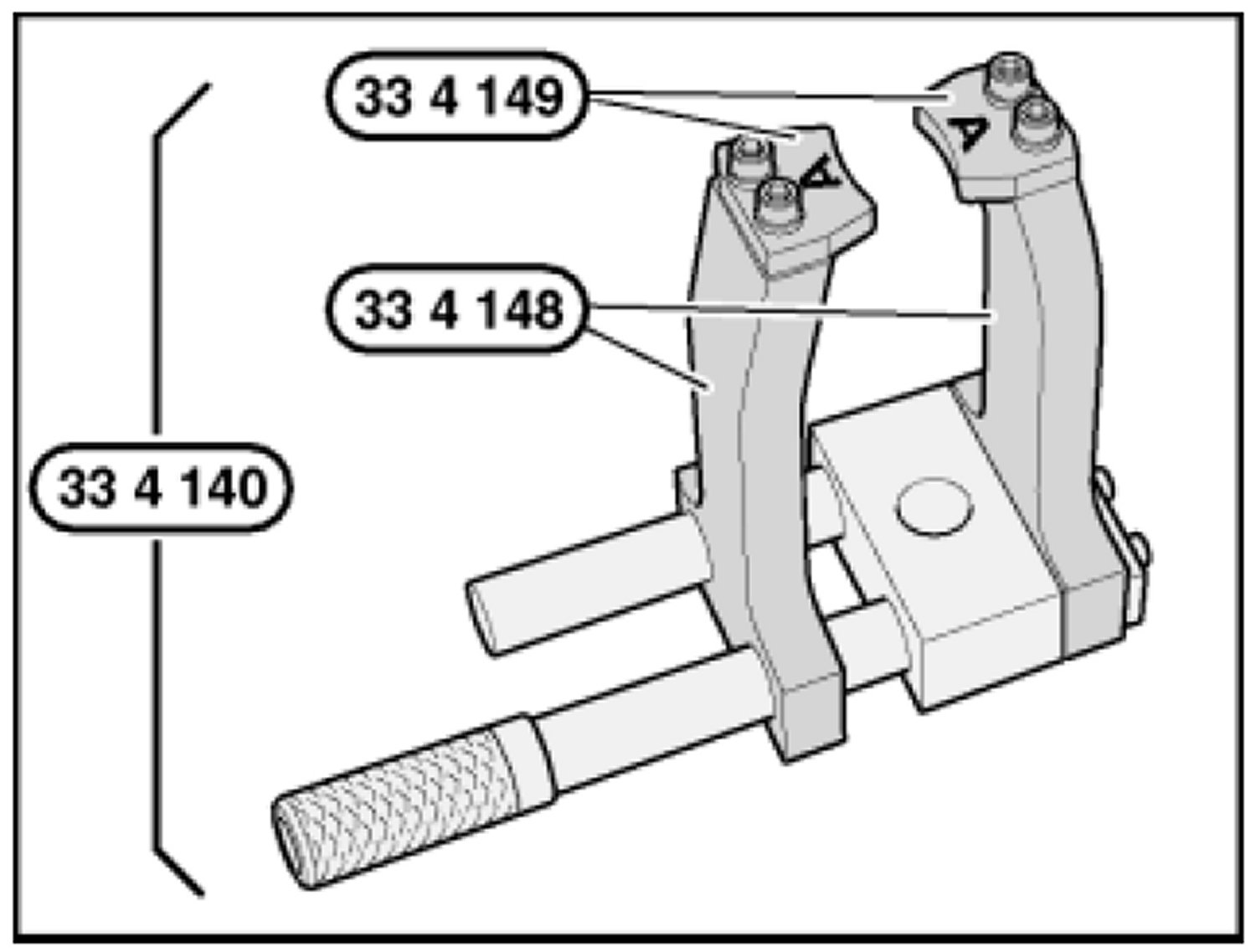 33 4 149

A

A

33 4 148

33 4 140