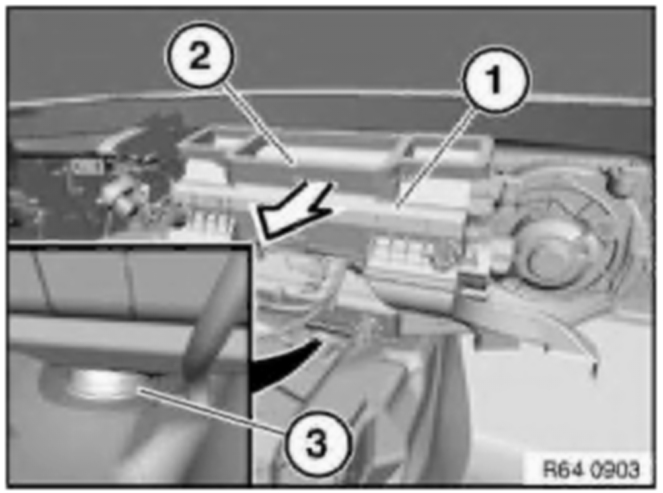 2
1
3
R64 0903