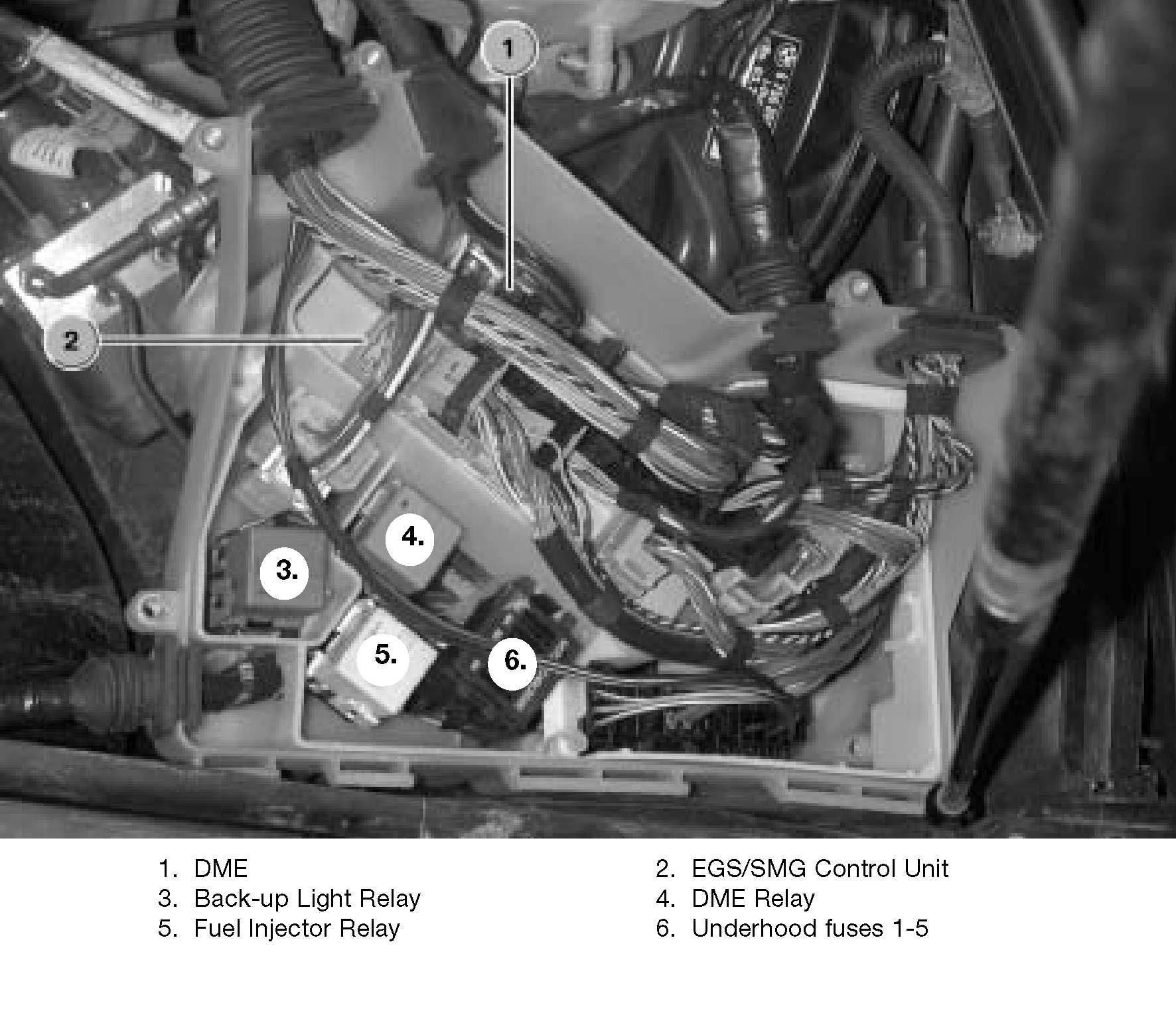 1

2

4.

3.

5.

6.

1. DME
3. Back-up Light Relay
5. Fuel Injector Relay

2. EGS/SMG Control Unit
4. DME Relay
6. Underhood fuses 1-5