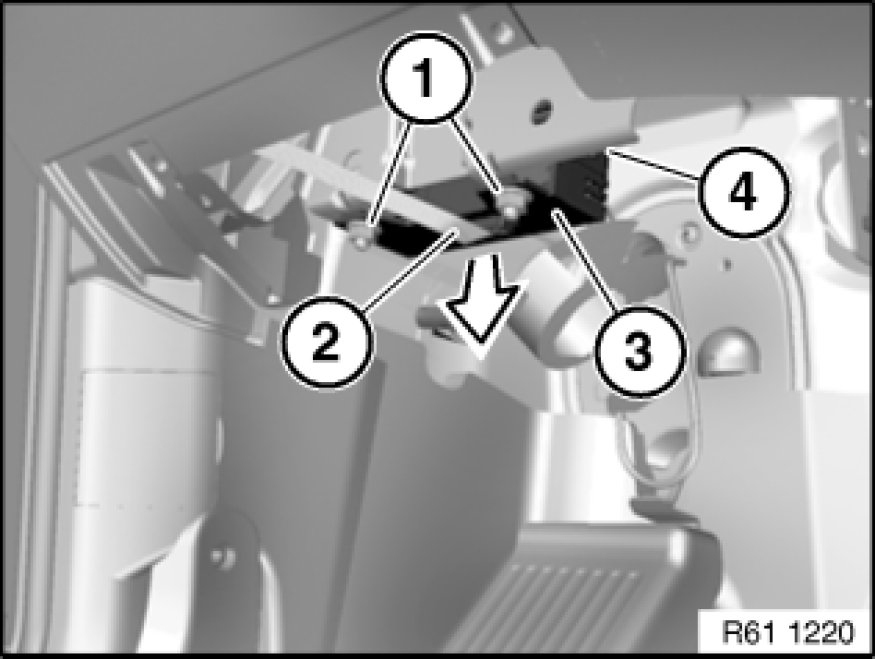 1
4
2
3
R61 1220