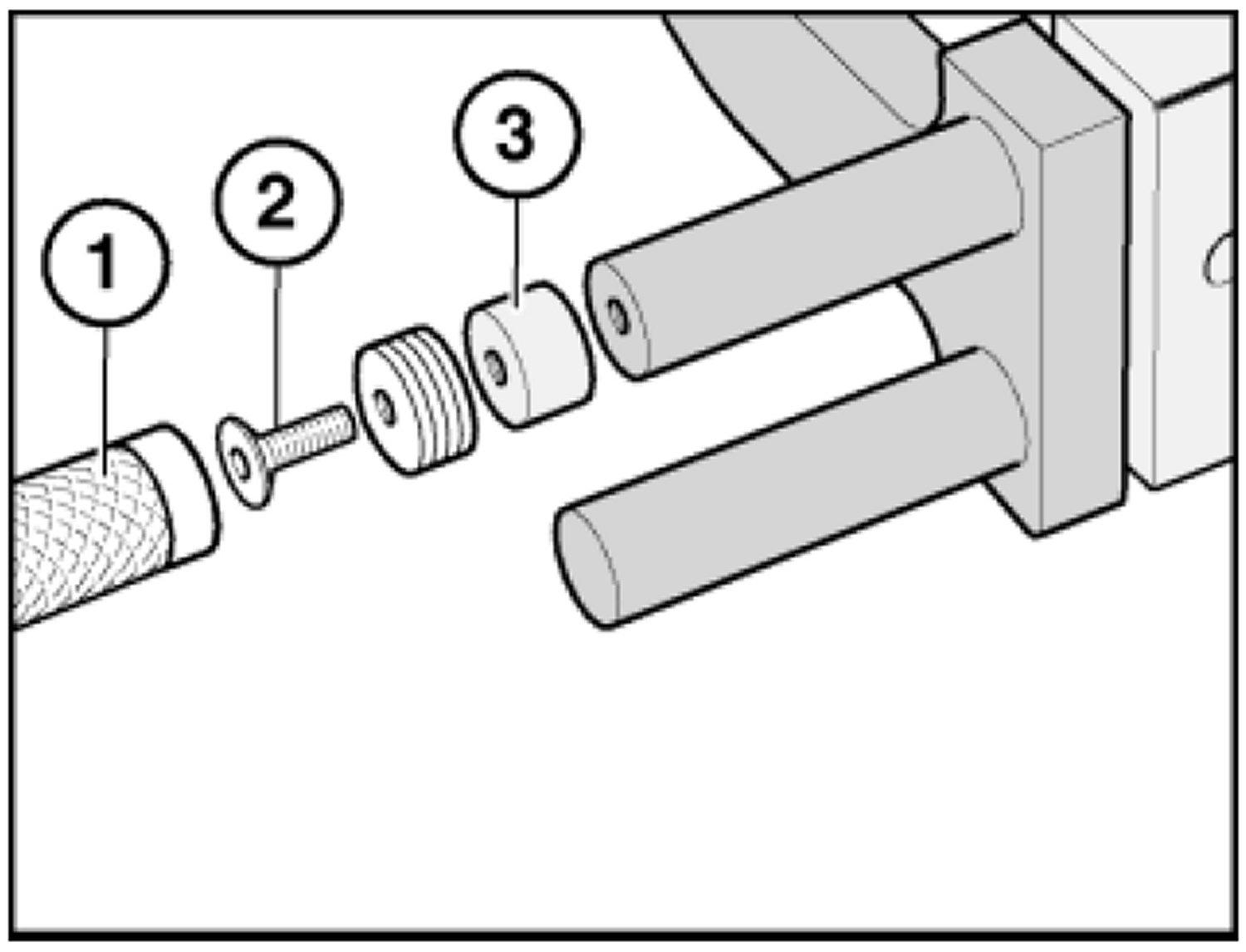 1
2
3