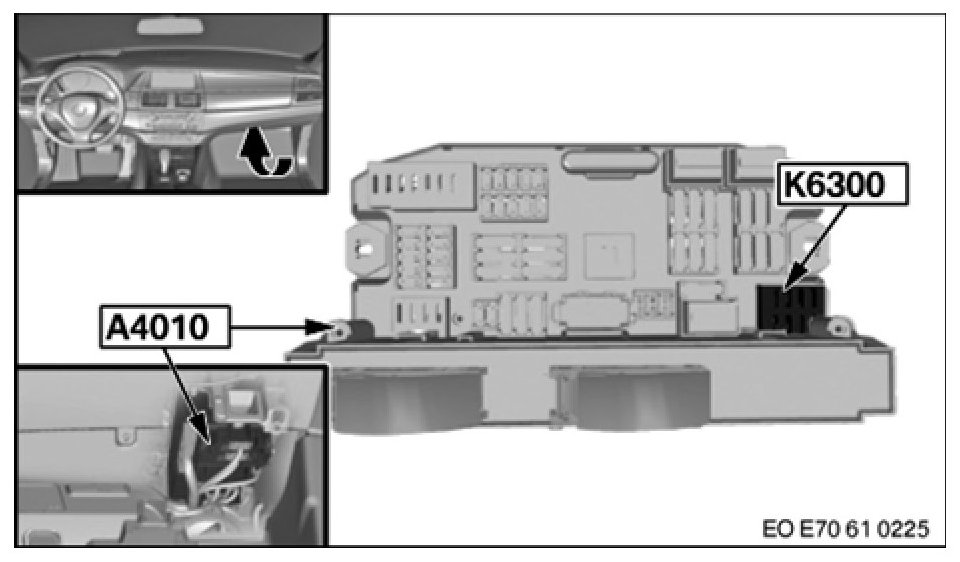 K6300
A4010
EO E70 61 0225