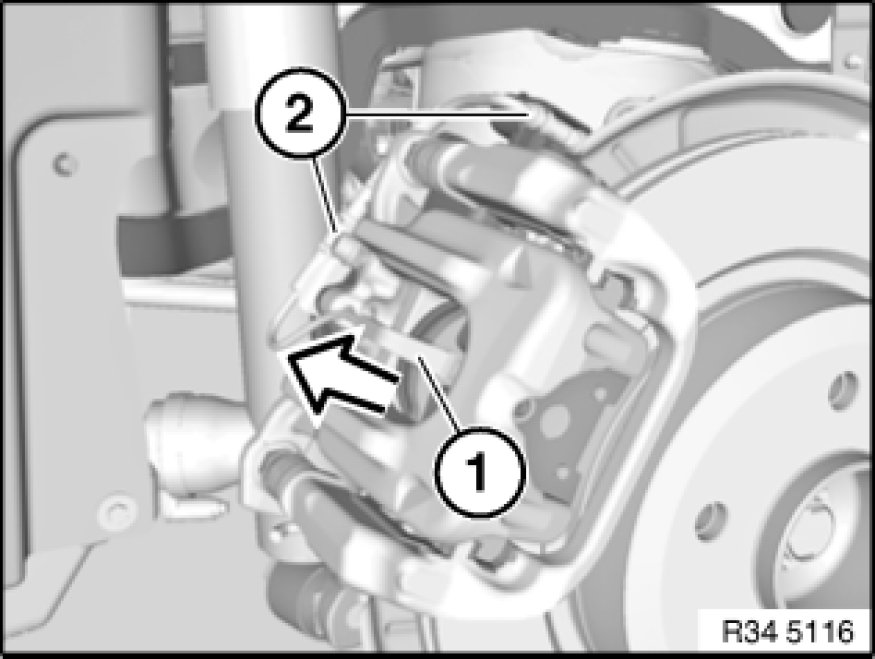 2
1
R34 5116