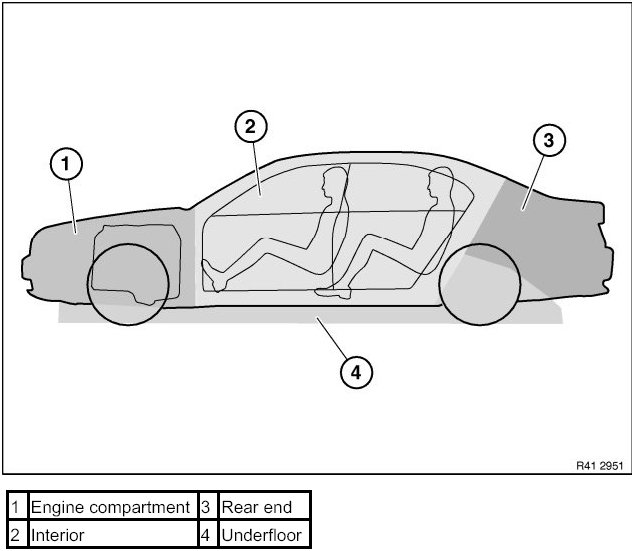 1

2

3

4

R41 2951

| 1 | Engine compartment | 3 | Rear end |
|---|---|---|---|
| 2 | Interior | 4 | Underfloor |