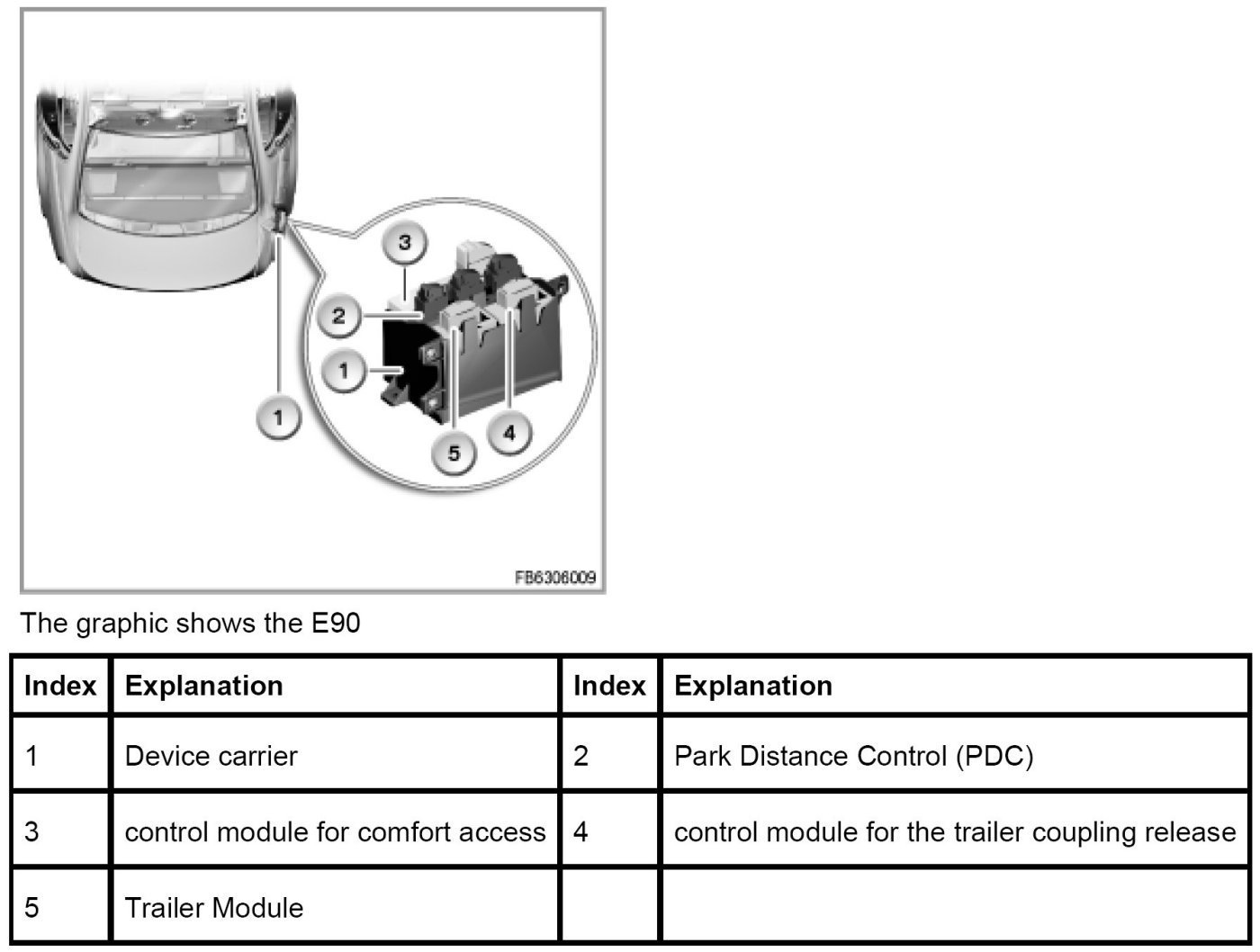 3
2
1
1
5
4
FB6306009

The graphic shows the E90

| Index | Explanation | Index | Explanation |
|---|---|---|---|
| 1 | Device carrier | 2 | Park Distance Control (PDC) |
| 3 | control module for comfort access | 4 | control module for the trailer coupling release |
| 5 | Trailer Module | | |