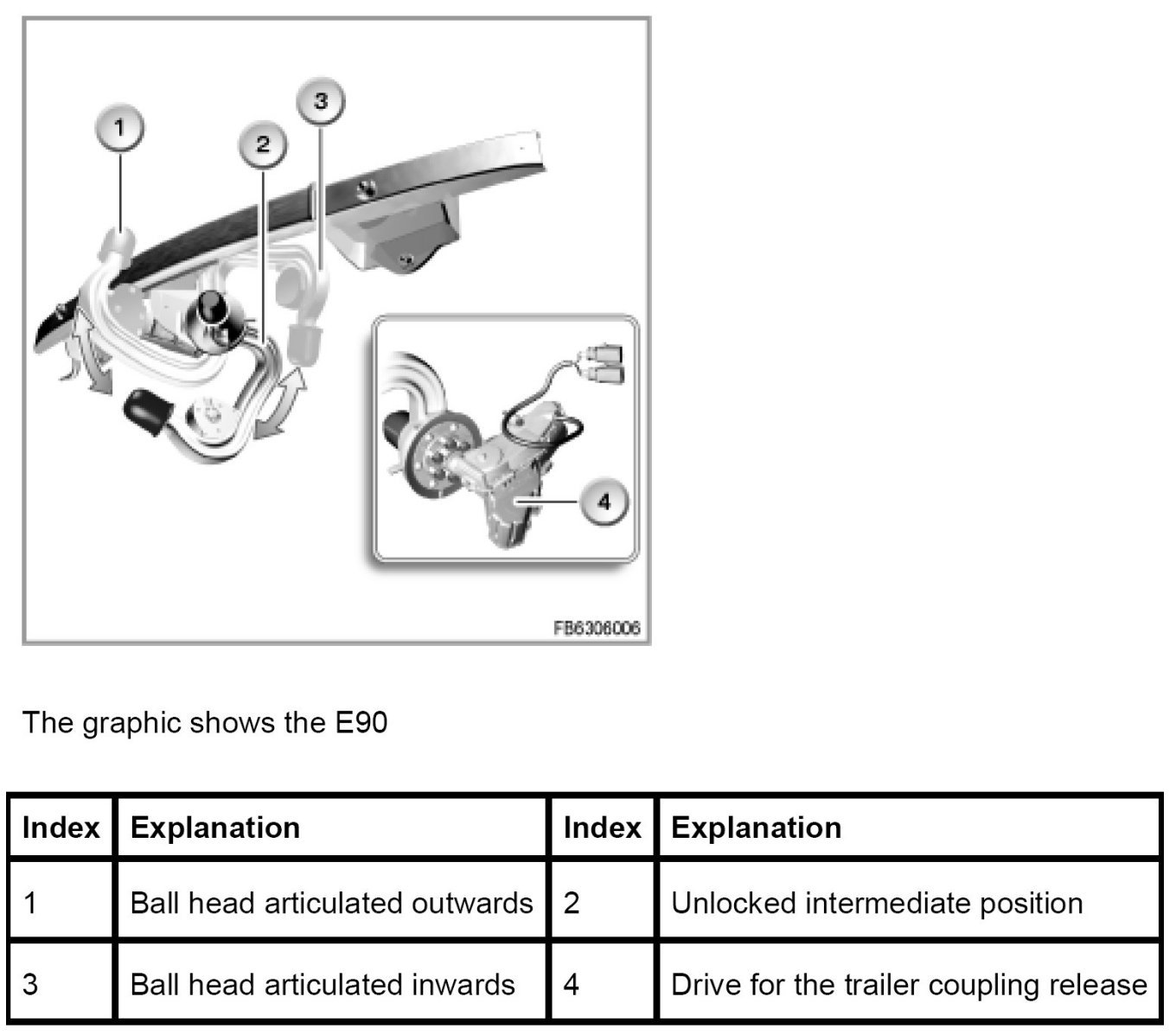 1
2
3
4
FB6306006

The graphic shows the E90

| Index | Explanation | Index | Explanation |
|---|---|---|---|
| 1 | Ball head articulated outwards | 2 | Unlocked intermediate position |
| 3 | Ball head articulated inwards | 4 | Drive for the trailer coupling release |