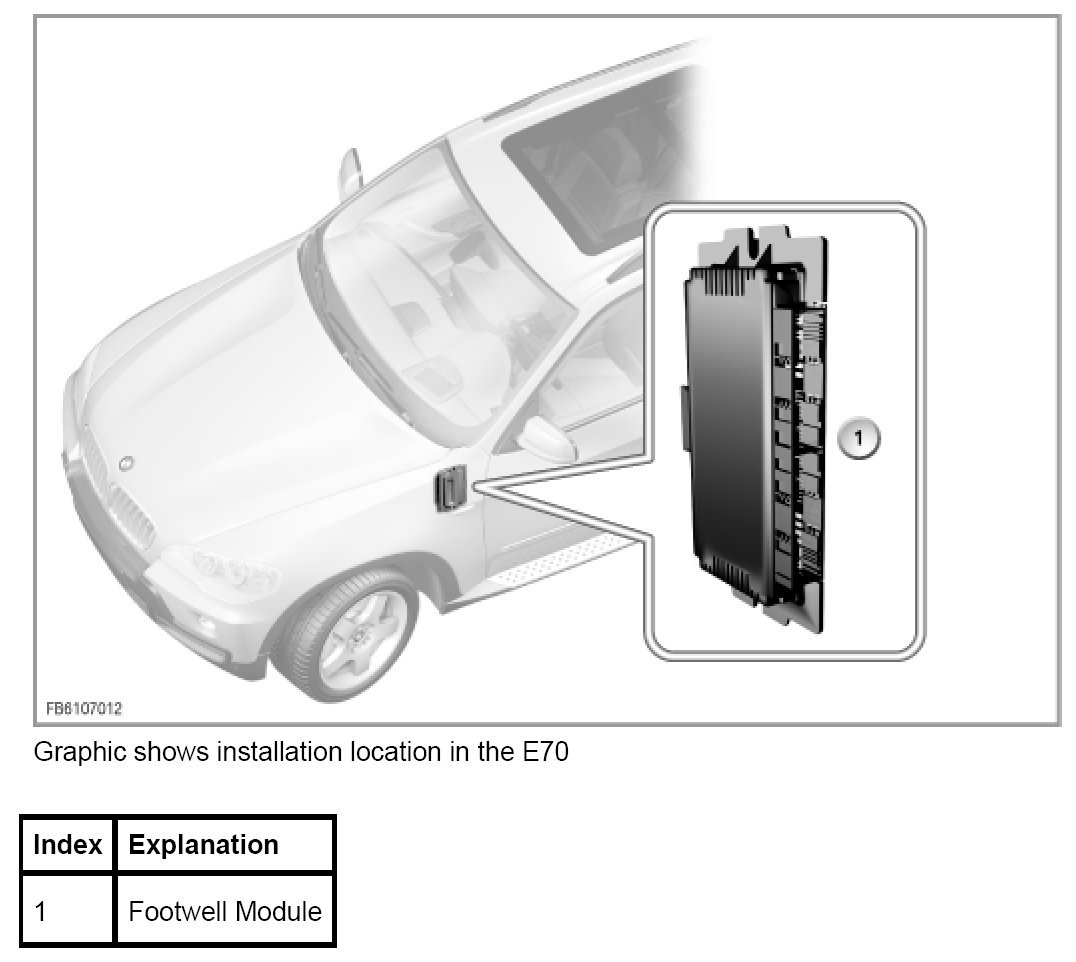 1

FB6107012

Graphic shows installation location in the E70

| Index | Explanation |
|---|---|
| 1 | Footwell Module |